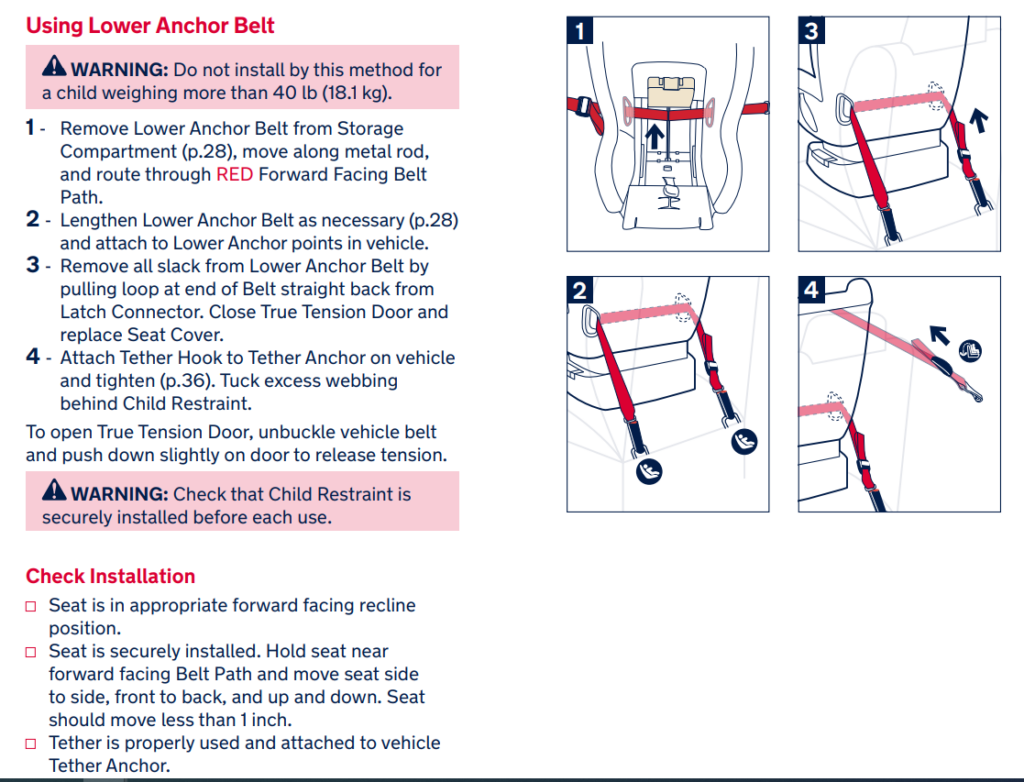 Using Lower Anchor Belt

⚠ WARNING: Do not install by this method for a child weighing more than 40 lb (18.1 kg).

1 - Remove Lower Anchor Belt from Storage Compartment (p.28), move along metal rod, and route through RED Forward Facing Belt Path.
2 - Lengthen Lower Anchor Belt as necessary (p.28) and attach to Lower Anchor points in vehicle.
3 - Remove all slack from Lower Anchor Belt by pulling loop at end of Belt straight back from Latch Connector. Close True Tension Door and replace Seat Cover.
4 - Attach Tether Hook to Tether Anchor on vehicle and tighten (p.36). Tuck excess webbing behind Child Restraint.

To open True Tension Door, unbuckle vehicle belt and push down slightly on door to release tension.

⚠ WARNING: Check that Child Restraint is securely installed before each use.

Check Installation
□ Seat is in appropriate forward facing recline position.
□ Seat is securely installed. Hold seat near forward facing Belt Path and move seat side to side, front to back, and up and down. Seat should move less than 1 inch.
□ Tether is properly used and attached to vehicle Tether Anchor.

1

3

2

4